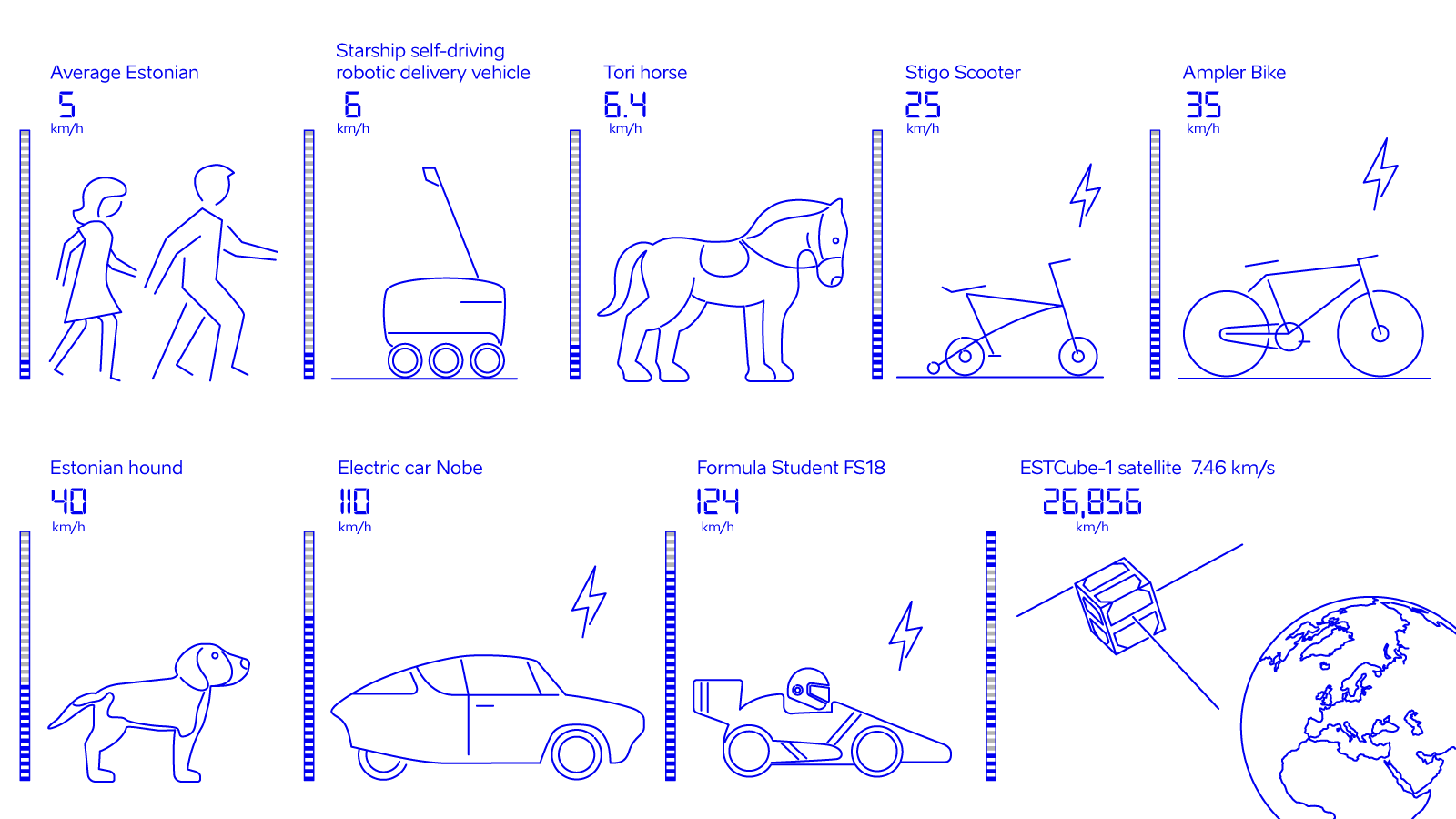 Average Estonian
5
km/h

Starship self-driving robotic delivery vehicle
6
km/h

Tori horse
6.4
km/h

Stigo Scooter
25
km/h

Ampler Bike
35
km/h

Estonian hound
40
km/h

Electric car Nobe
110
km/h

Formula Student FS18
124
km/h

ESTCube-1 satellite 7.46 km/s
26,856
km/h